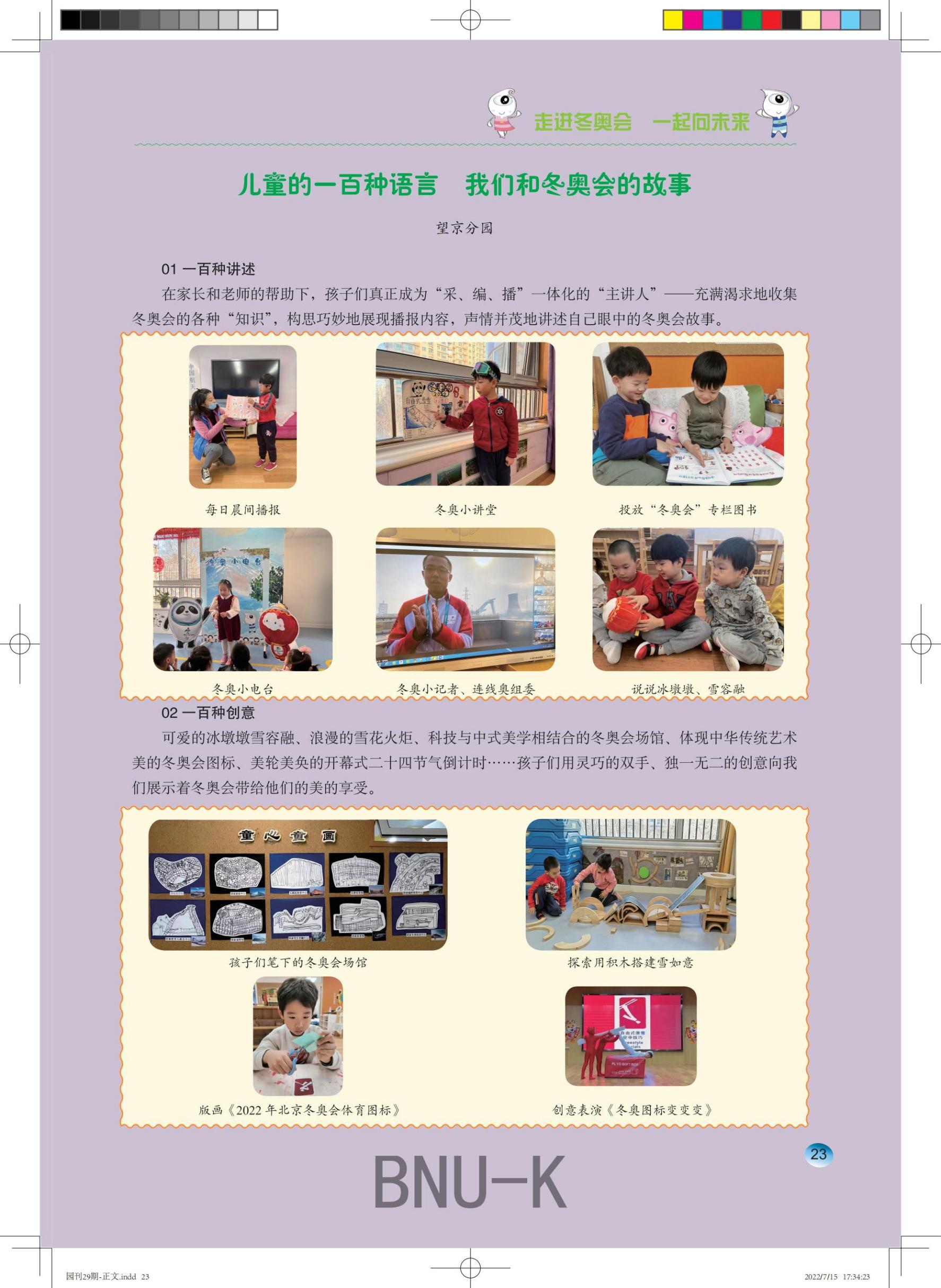 走进冬奥会　一起向未来

儿童的一百种语言　我们和冬奥会的故事

望京分园

01 一百种讲述

在家长和老师的帮助下，孩子们真正成为“采、编、播”一体化的“主讲人”——充满渴求地收集冬奥会的各种“知识”，构思巧妙地展现播报内容，声情并茂地讲述自己眼中的冬奥会故事。

每日晨间播报

冬奥小讲堂

投放“冬奥会”专栏图书

冬奥小电台

冬奥小记者、连线奥组委

说说冰墩墩、雪容融

02 一百种创意

可爱的冰墩墩雪容融、浪漫的雪花火炬、科技与中式美学相结合的冬奥会场馆、体现中华传统艺术美的冬奥会图标、美轮美奂的开幕式二十四节气倒计时……孩子们用灵巧的双手、独一无二的创意向我们展示着冬奥会带给他们的美的享受。

童心童画

孩子们笔下的冬奥会场馆

探索用积木搭建雪如意

版画《2022 年北京冬奥会体育图标》

创意表演《冬奥图标变变变》

23

BNU-K

园刊29期-正文.indd 23

2022/7/15 17:34:23